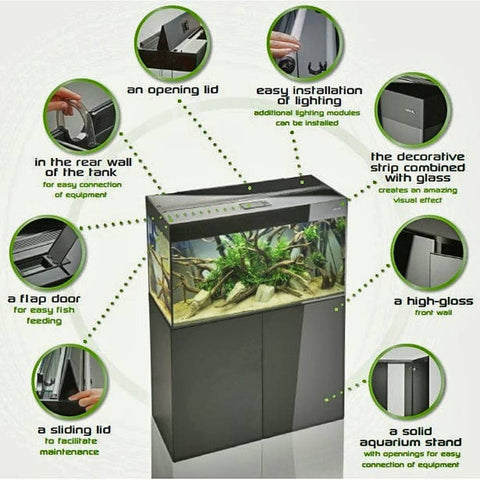 an opening lid

easy installation of lighting
additional lighting modules can be installed

in the rear wall of the tank
for easy connection of equipment

the decorative strip combined with glass
creates an amazing visual effect

a flap door
for easy fish feeding

a high-gloss
front wall

a sliding lid
to facilitate maintenance

a solid aquarium stand
with opennings for easy connection of equipment