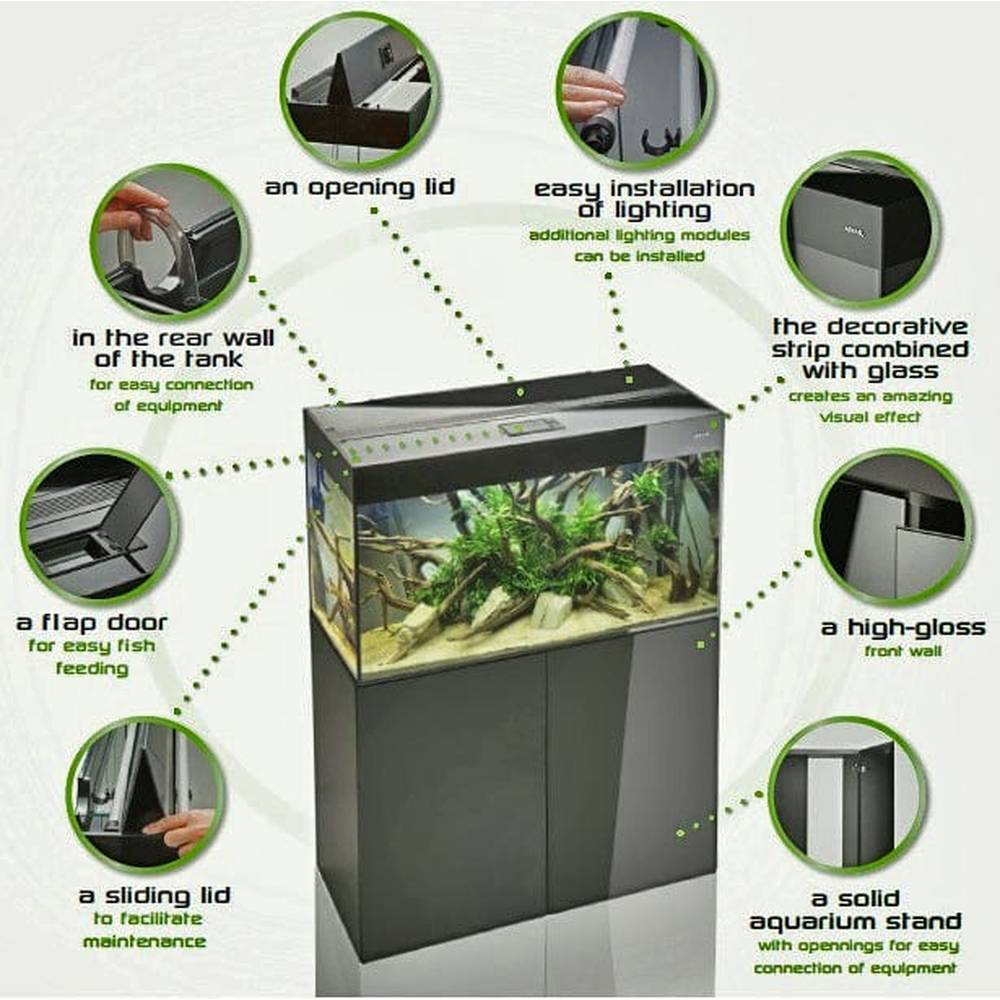 an opening lid

easy installation of lighting
additional lighting modules can be installed

in the rear wall of the tank
for easy connection of equipment

the decorative strip combined with glass
creates an amazing visual effect

a flap door
for easy fish feeding

a high-gloss
front wall

a sliding lid
to facilitate maintenance

a solid aquarium stand
with opennings for easy connection of equipment